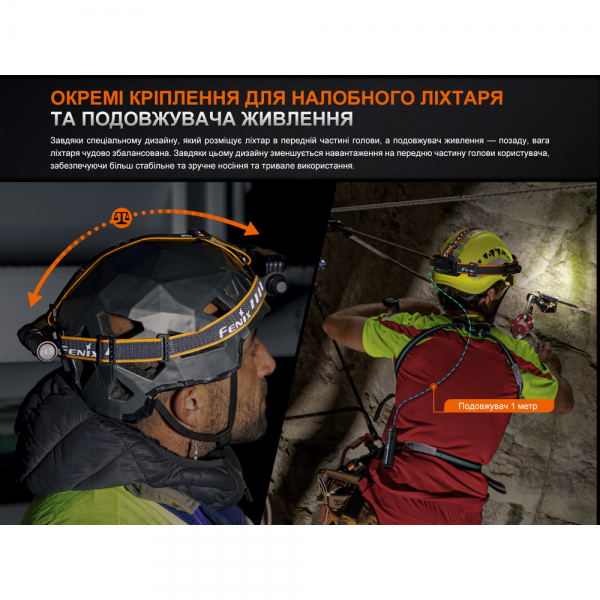 ОКРЕМІ КРІПЛЕННЯ ДЛЯ НАЛОБНОГО ЛІХТАРЯ
ТА ПОДОВЖУВАЧА ЖИВЛЕННЯ

Завдяки спеціальному дизайну, який розміщує ліхтар в передній частині голови, а подовжувач живлення — позаду, вага ліхтаря чудово збалансована. Завдяки цьому дизайну зменшується навантаження на передню частину голови користувача, забезпечуючи більш стабільне та зручне носіння та тривале використання.

FENIX

FENIX

Подовжувач 1 метр